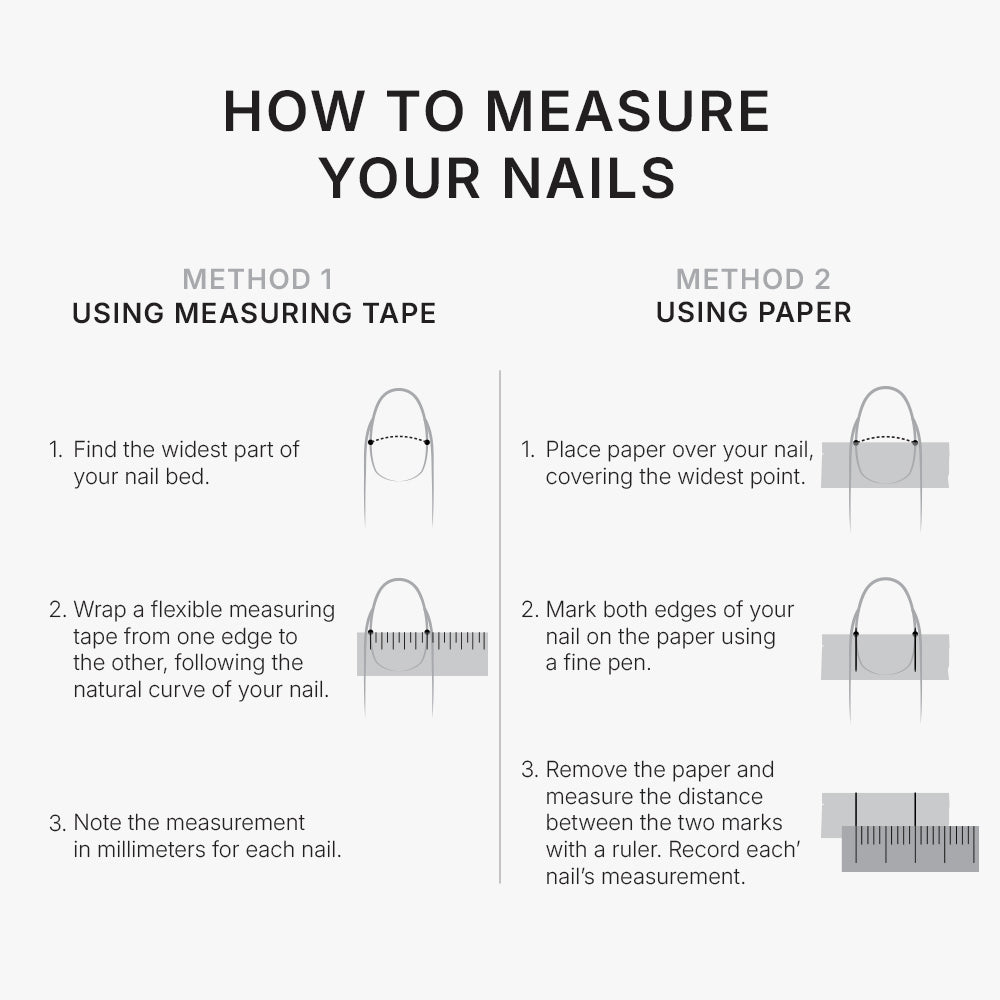 HOW TO MEASURE YOUR NAILS

METHOD 1
USING MEASURING TAPE

1. Find the widest part of your nail bed.

2. Wrap a flexible measuring tape from one edge to the other, following the natural curve of your nail.

3. Note the measurement in millimeters for each nail.

METHOD 2
USING PAPER

1. Place paper over your nail, covering the widest point.

2. Mark both edges of your nail on the paper using a fine pen.

3. Remove the paper and measure the distance between the two marks with a ruler. Record each' nail's measurement.